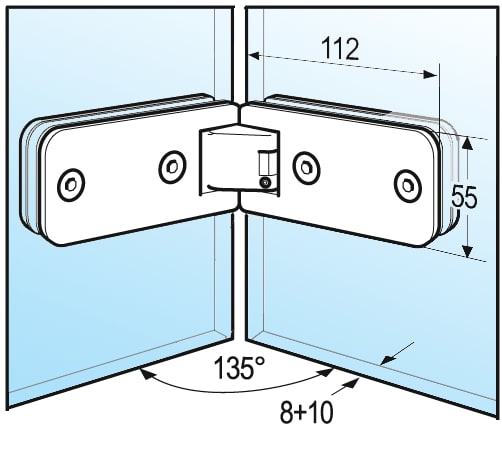 112
55
135°
8+10