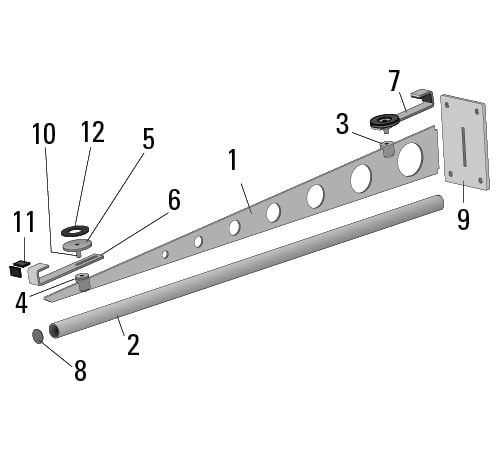 7
3
10
12
5
1
6
11
9
4
2
8