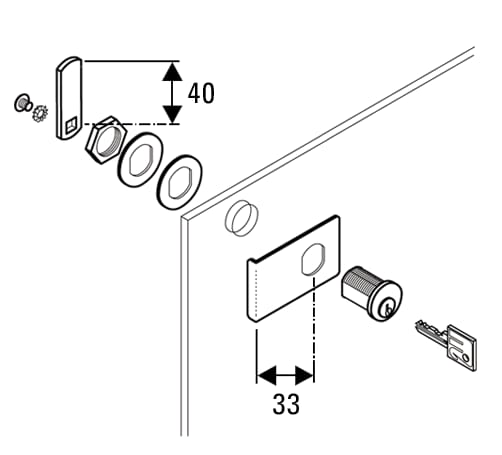 40

33