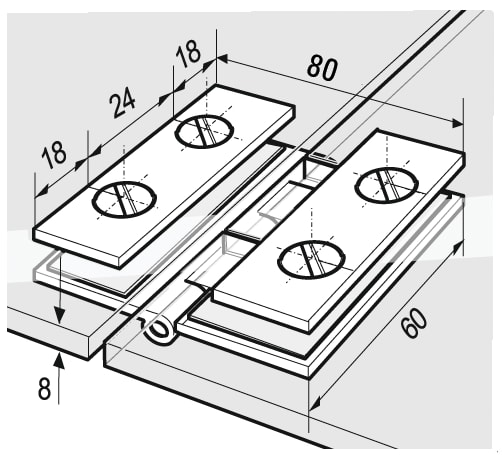 18
24
18
80
60
8